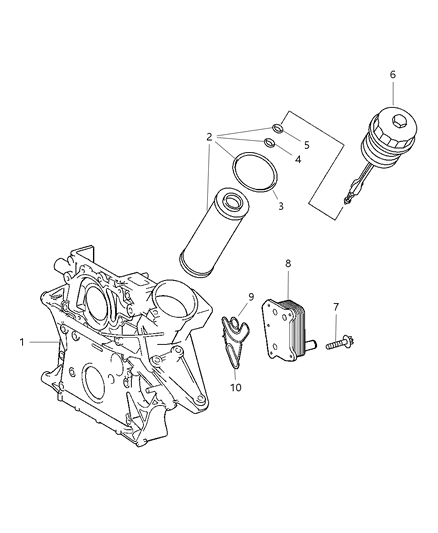 6
2
5
4
3
8
9
7
1
10