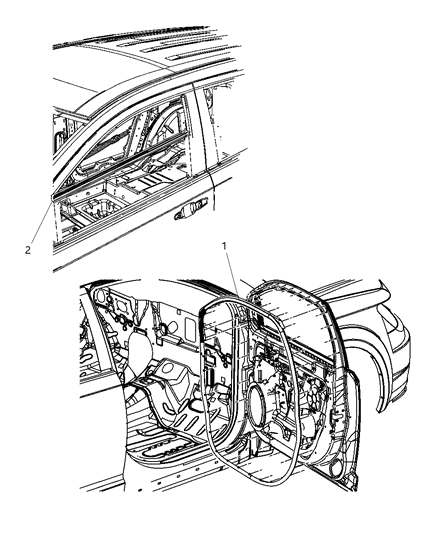 2

1