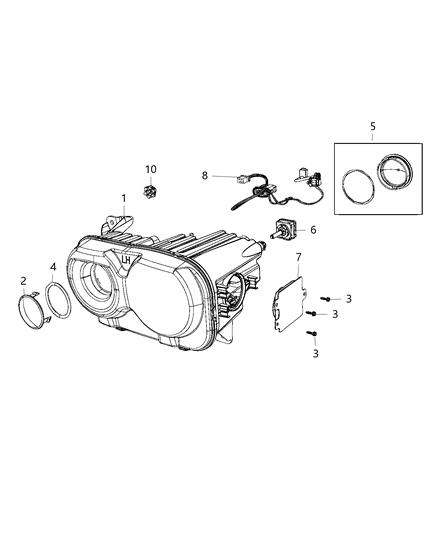 5
10
8
1
6
LH
7
2
4
3
3
3