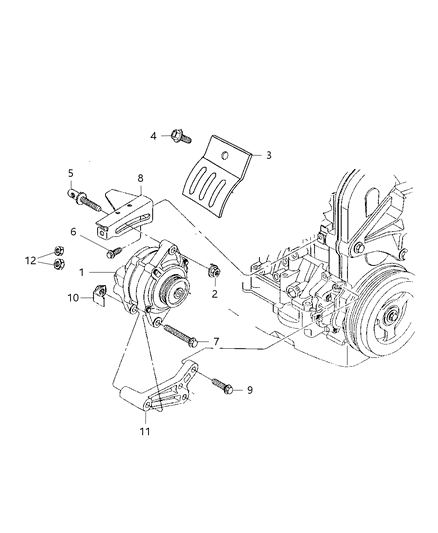 4
3
5
8
6
12
1
2
10
7
9
11