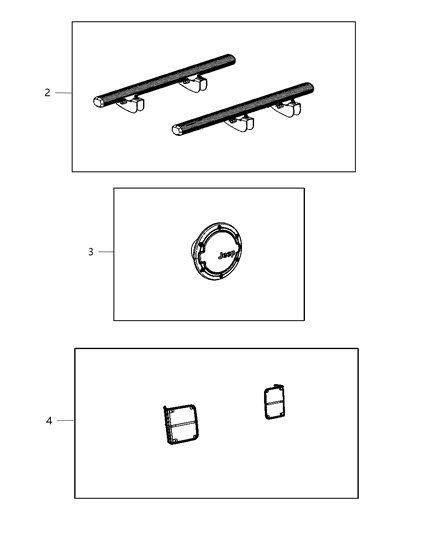 2

3

Jeep

4