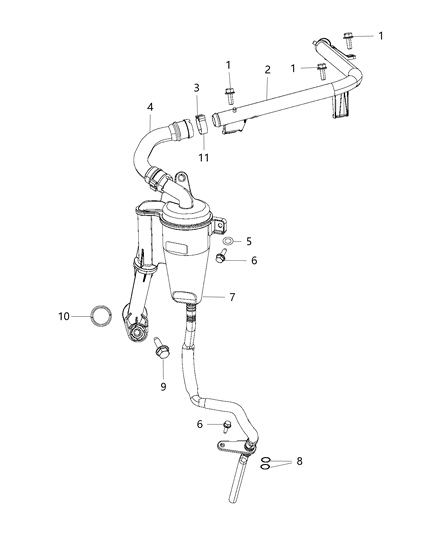 1
1
2
1
3
4
11
5
6
7
10
9
6
8