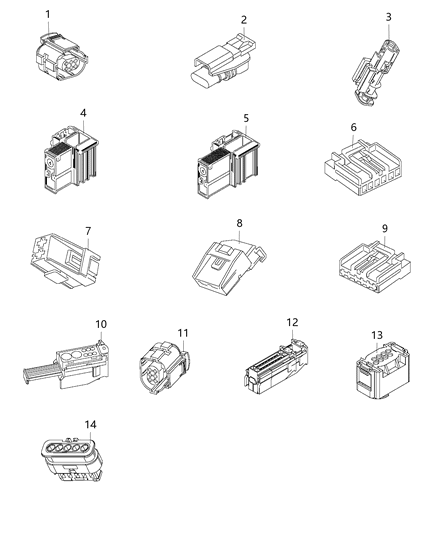 1
2
3
4
5
6
7
8
9
10
11
12
13
14