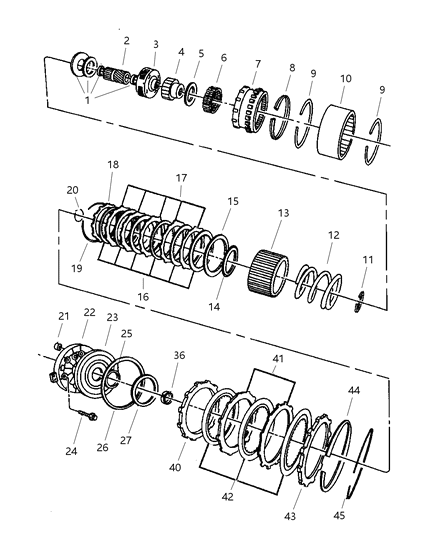 2
3
4
5
6
7
8
9
10
9
1
18
17
20
15
13
12
11
19
16
14
21
22
23
25
36
41
44
24
26
27
40
42
43
45