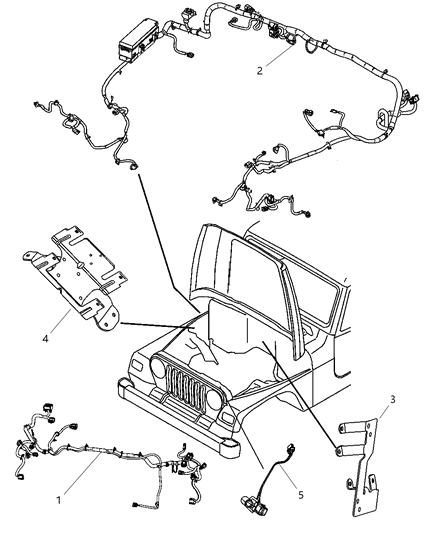 2
4
3
1
5