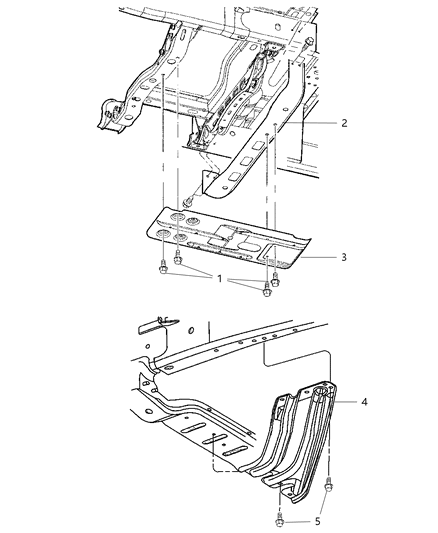 2
3
1
4
5