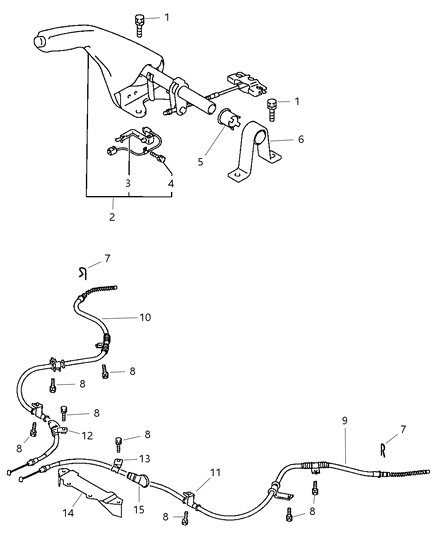 1
1
6
5
3
4
2
7
10
8
8
8
12
8
8
13
9
7
11
14
15
8
8
8