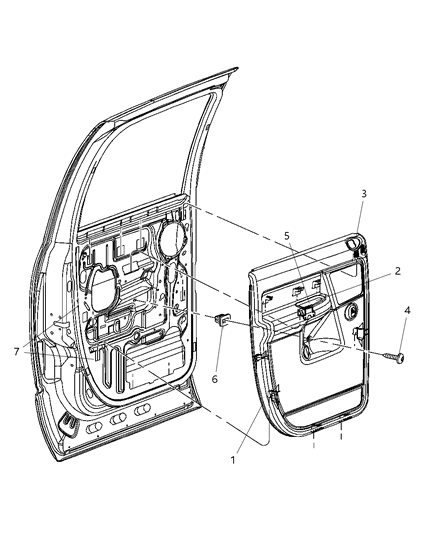 3
5
2
4
7
6
1