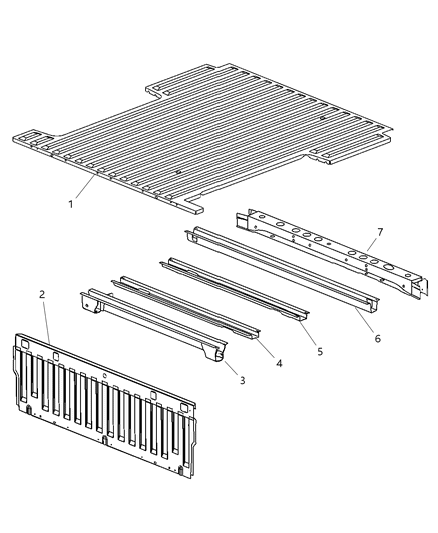 1
7
2
6
5
4
3