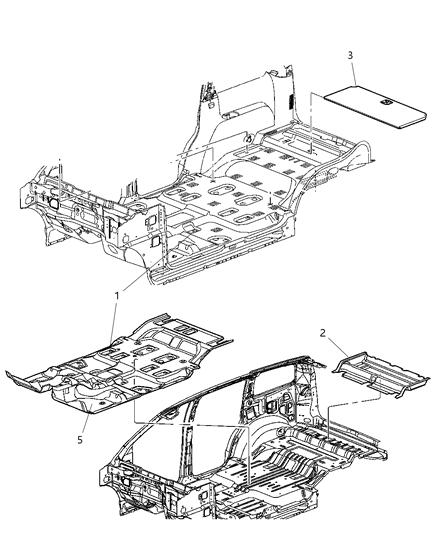 3

1

2

5