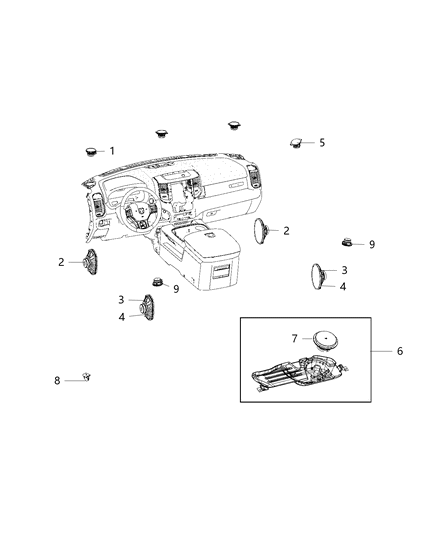 1
5
2
9
2
3
4
9
3
4
7
6
8