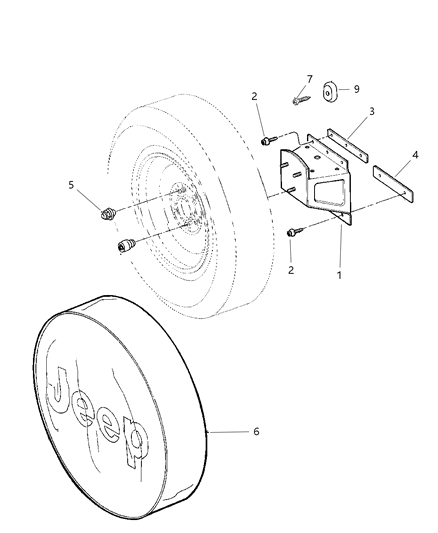 7
9
2
3
4
5
2
1
Jeep
6