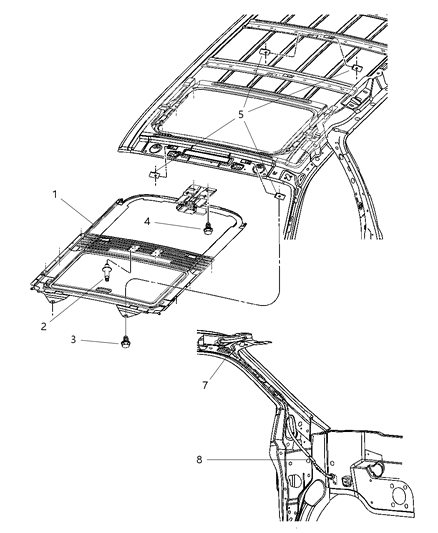 5
1
4
2
3
7
8