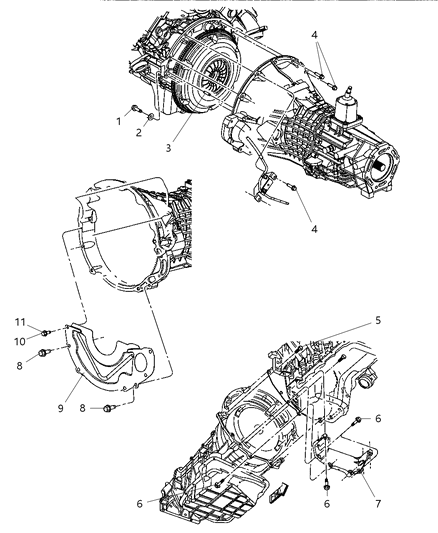 4
1
2
3
4
11
10
8
9
8
5
6
6
6
7