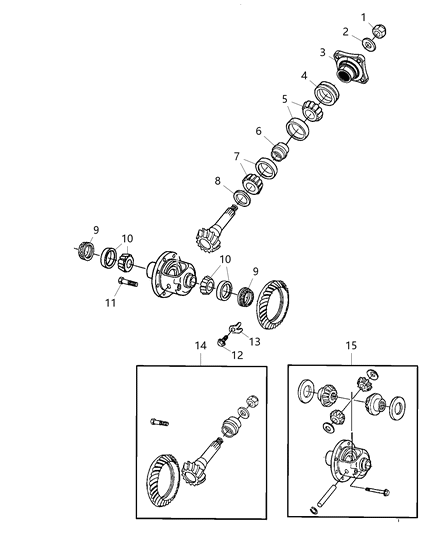 1
2
3
4
5
6
7
8
9
10
10
9
11
13
12
14
15