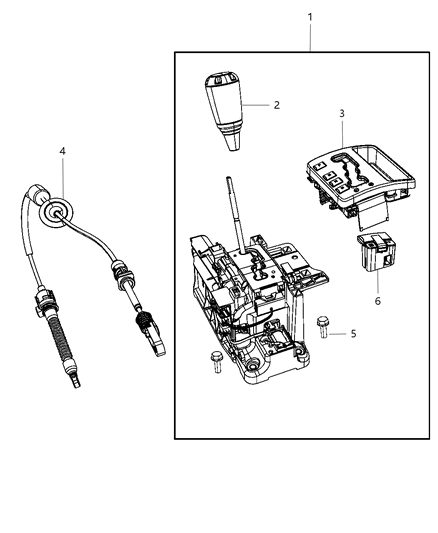 1
2
3
4
6
5