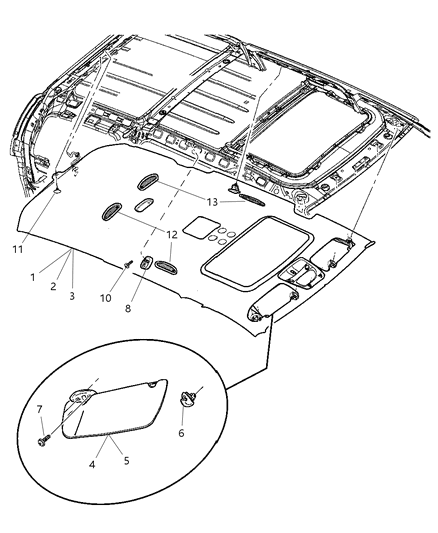 13
12
11
1
2
3
10
8
7
6
4
5