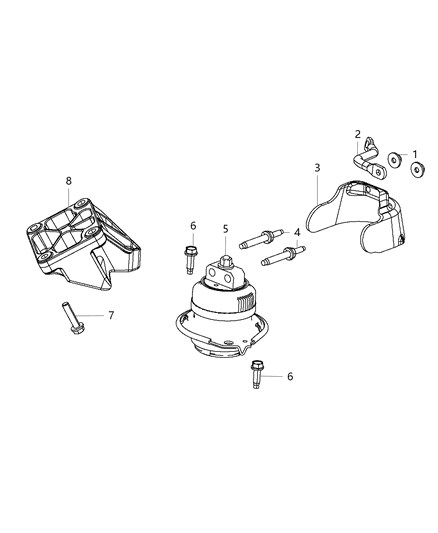 2
1
3
8
6
5
4
7
6