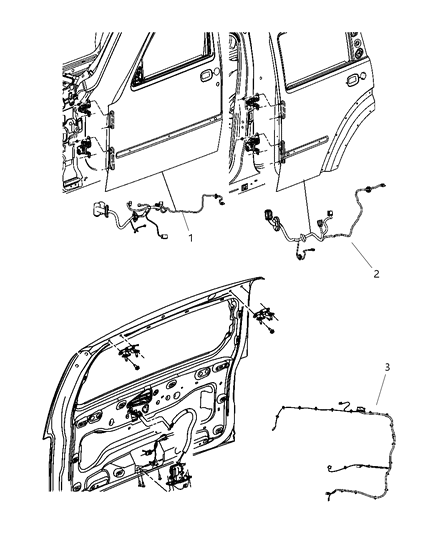 1
2
3