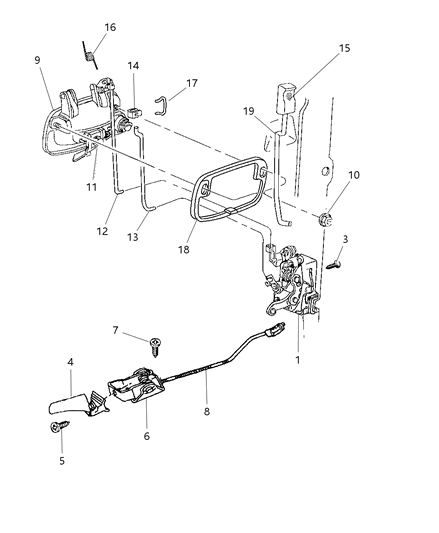 16
9
14
17
15
19
11
10
12
13
18
3
7
1
4
8
6
5