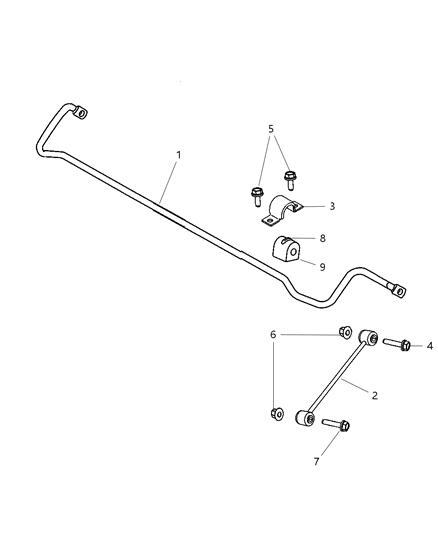 5
1
3
8
9
6
4
2
7