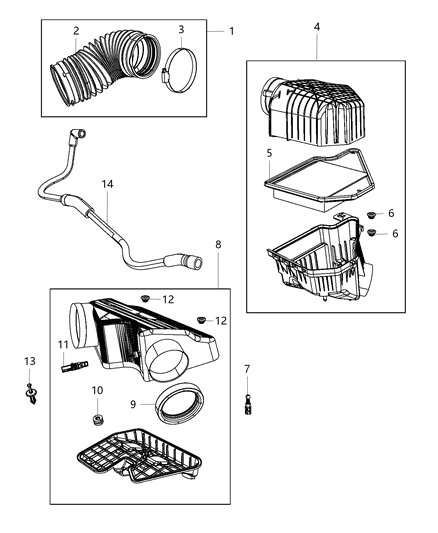 2
3
1
4
5
6
6
14
8
12
12
11
13
10
9
7