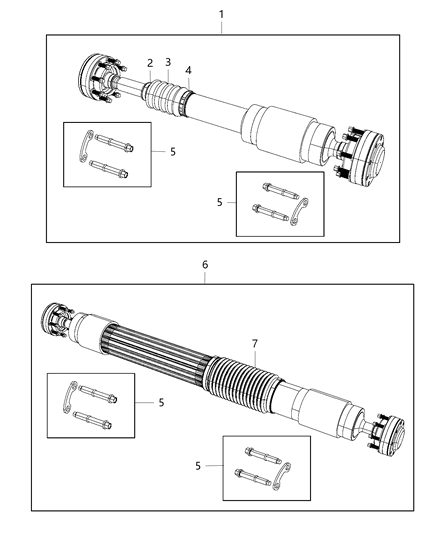 1
2
3
4
5
5
6
7
5
5