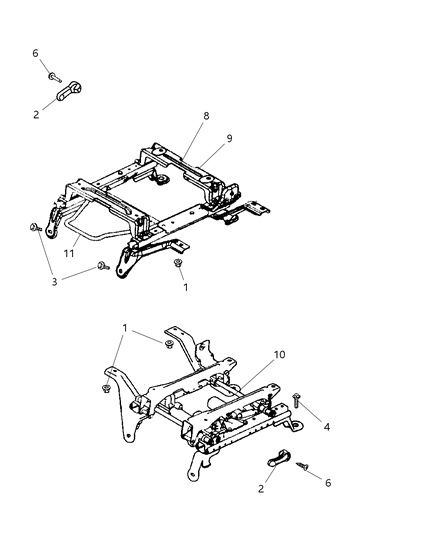 6
2
8
9
11
3
1
1
10
4
2
6