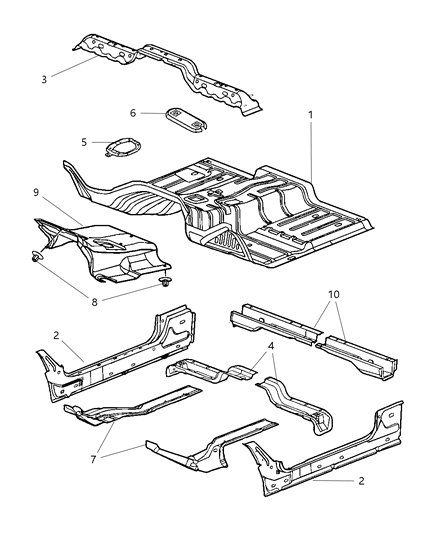 3
6
1
5
9
8
10
2
4
7
2