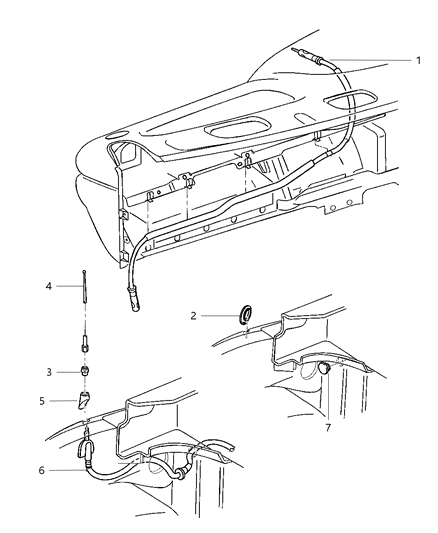 1
4
2
3
5
7
6