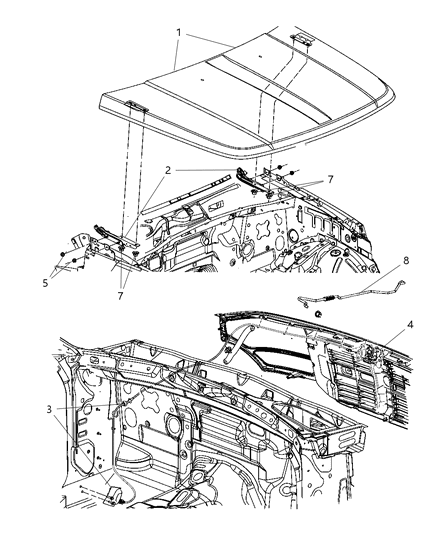 1
2
7
5
7
8
4
3