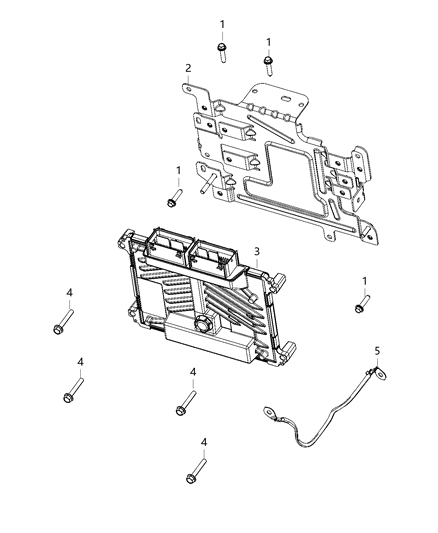 1
1
2
1
3
1
4
4
4
5
4