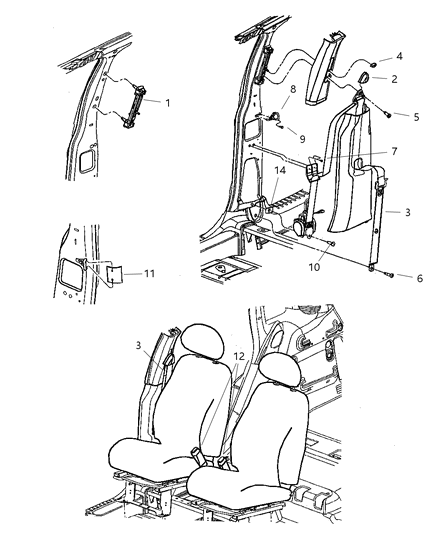 1

4
2
8
5
9
7
14
3
10
6

11

3
12