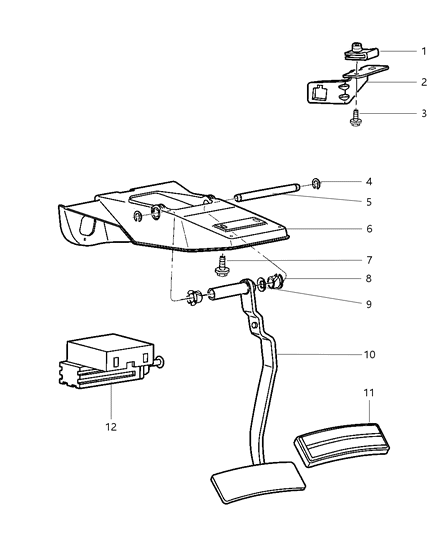 1
2
3
4
5
6
7
8
9
10
11
12