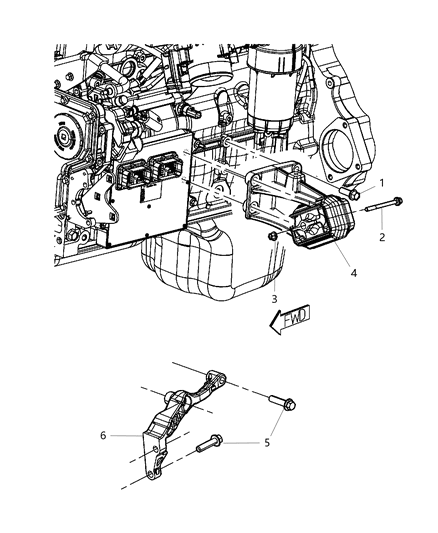 1
2
4
3
FWD
6
5