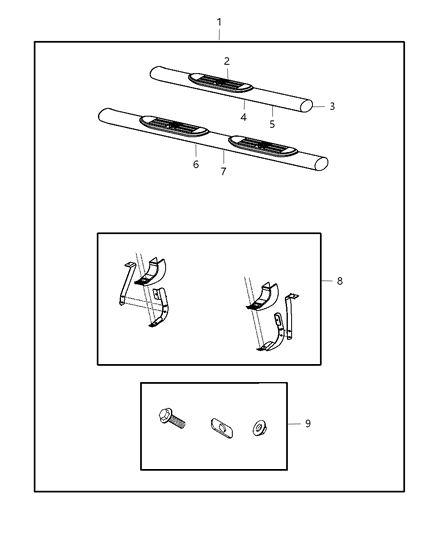 1
2
3
4
5
6
7
8
9