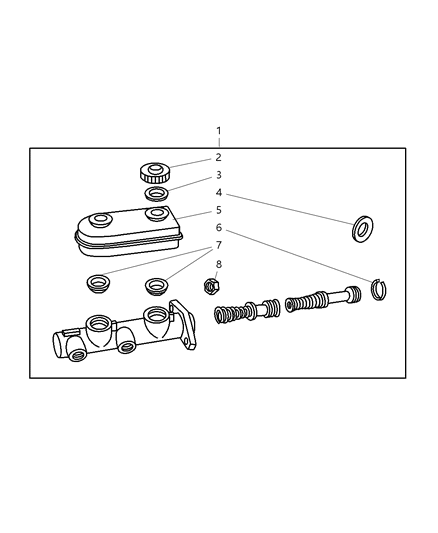 1
2
3
4
5
6
7
8