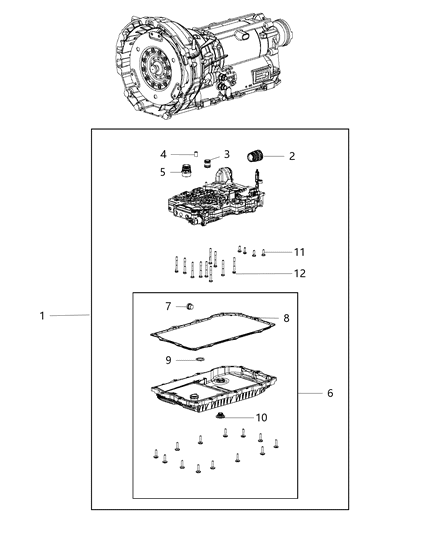 4
3
2
5
11
12
1
7
8
9
6
10