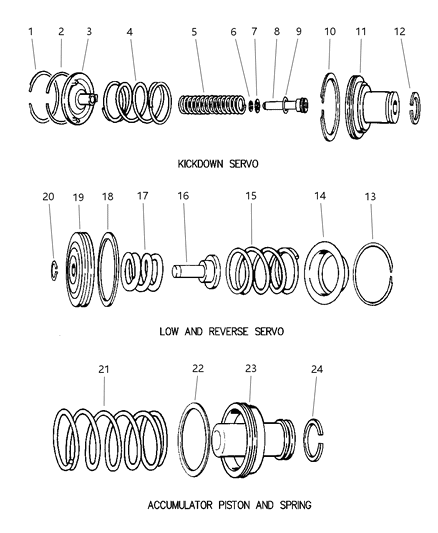 1 2 3 4 5 6 7 8 9 10 11 12

KICKDOWN SERVO

20 19 18 17 16 15 14 13

LOW AND REVERSE SERVO

21 22 23 24

ACCUMULATOR PISTON AND SPRING