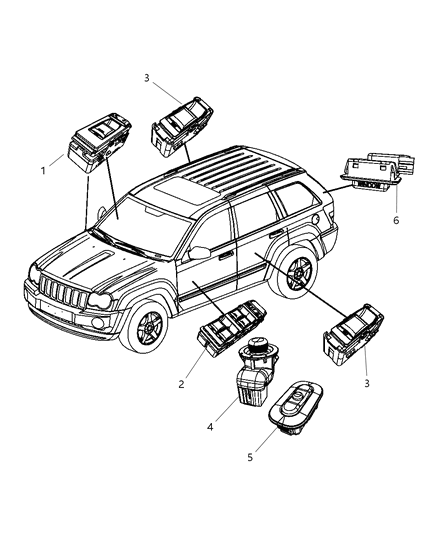 3
1
6
2
3
4
5