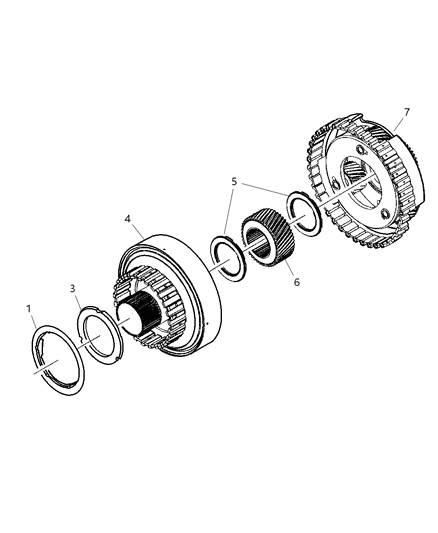 7
5
4
6
3
1