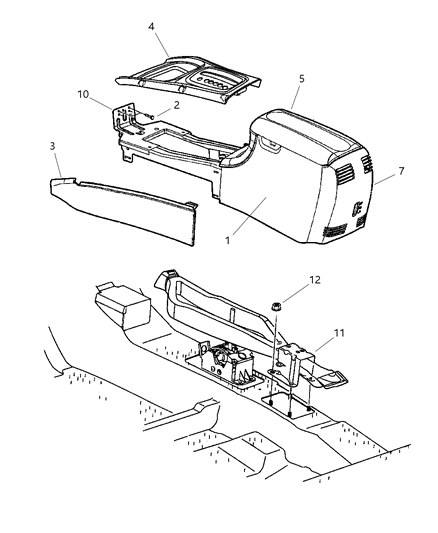 4
5
10
2
3
7
1
12
11