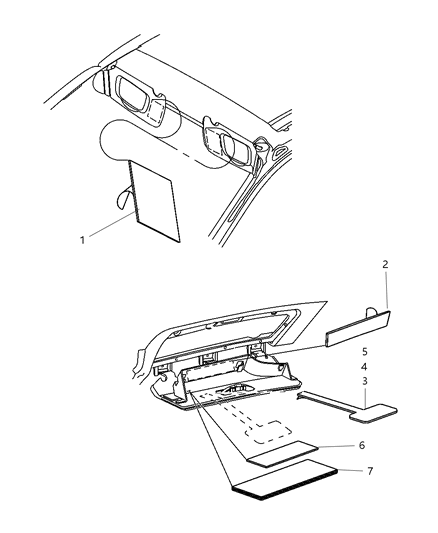 1
2
5
4
3
6
7