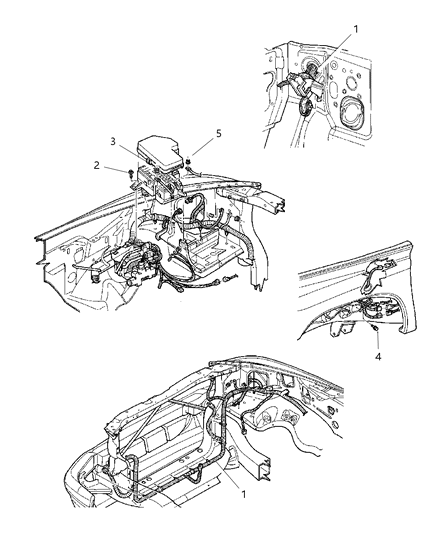 1

3

5

2

4

1