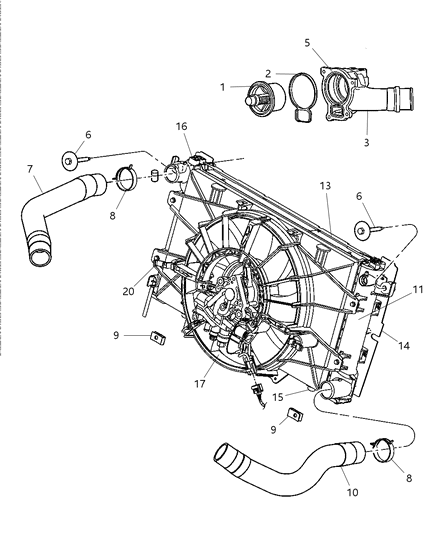 5
2
1
3
16
6
7
8
13
6
20
11
9
14
17
15
9
8
10