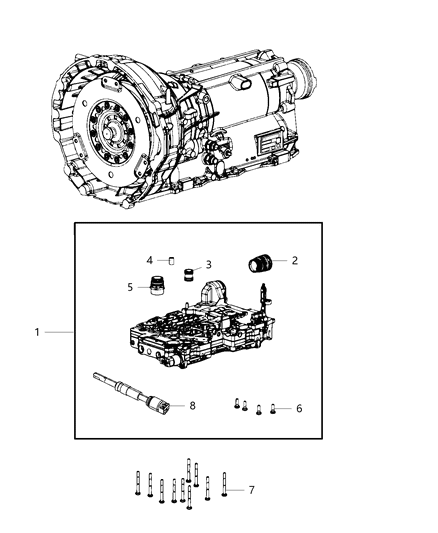 4
3
2
5
1
8
6
7