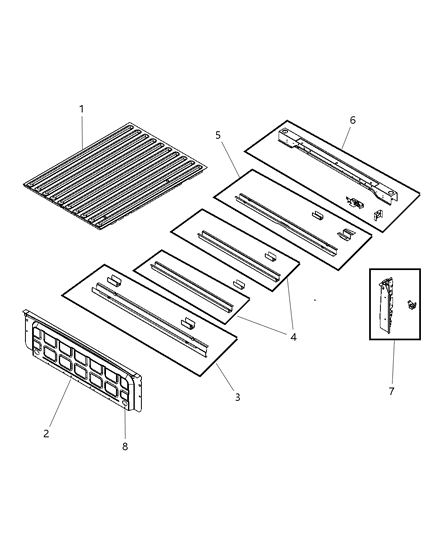 1
6
5
4
7
3
2
8