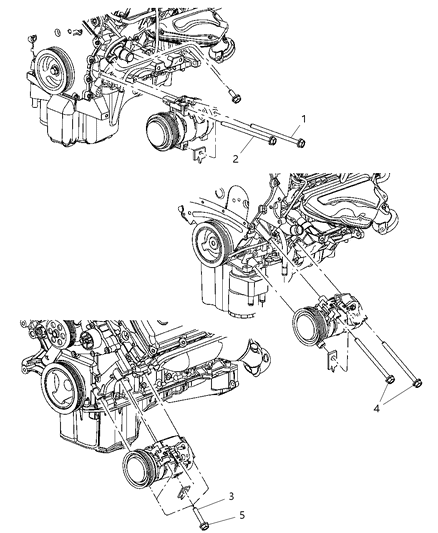 1
2
4
3
5