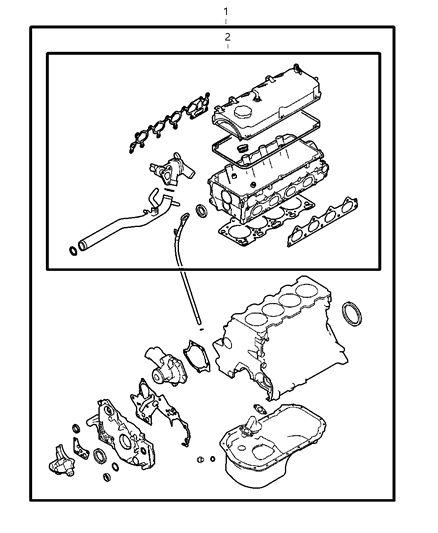 1
2