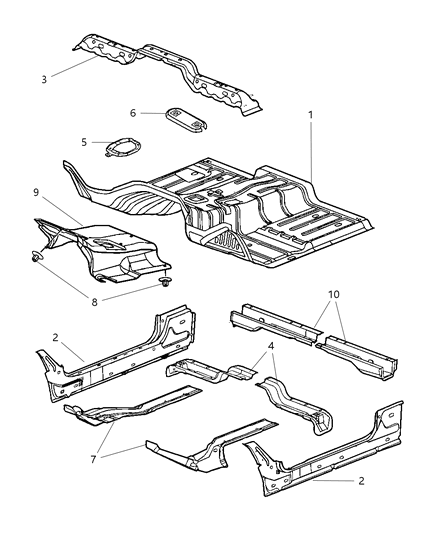 3
6
1
5
9
8
10
2
4
7
2